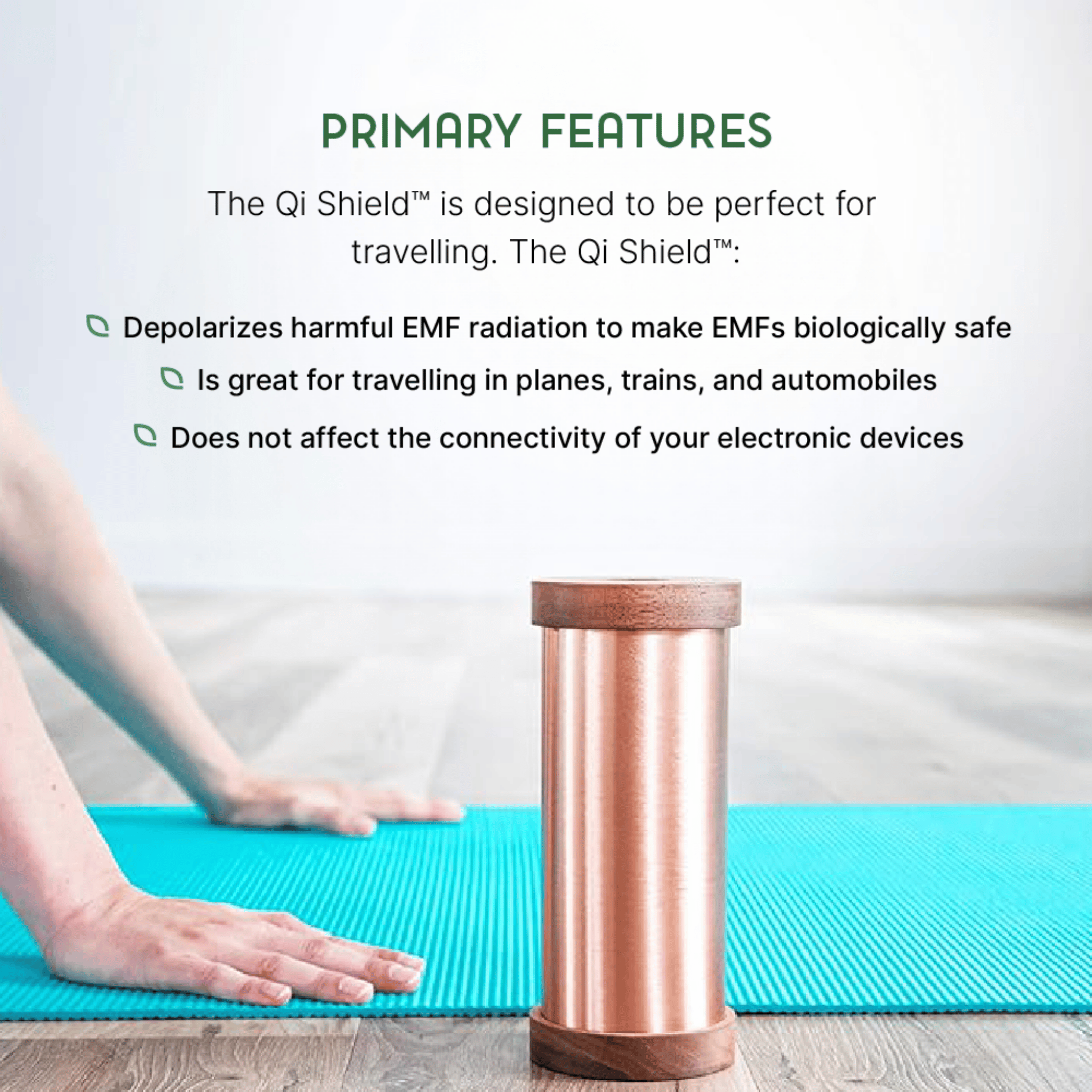 PRIMARY FEATURES

The Qi Shield™ is designed to be perfect for travelling. The Qi Shield™:

Depolarizes harmful EMF radiation to make EMFs biologically safe

Is great for travelling in planes, trains, and automobiles

Does not affect the connectivity of your electronic devices