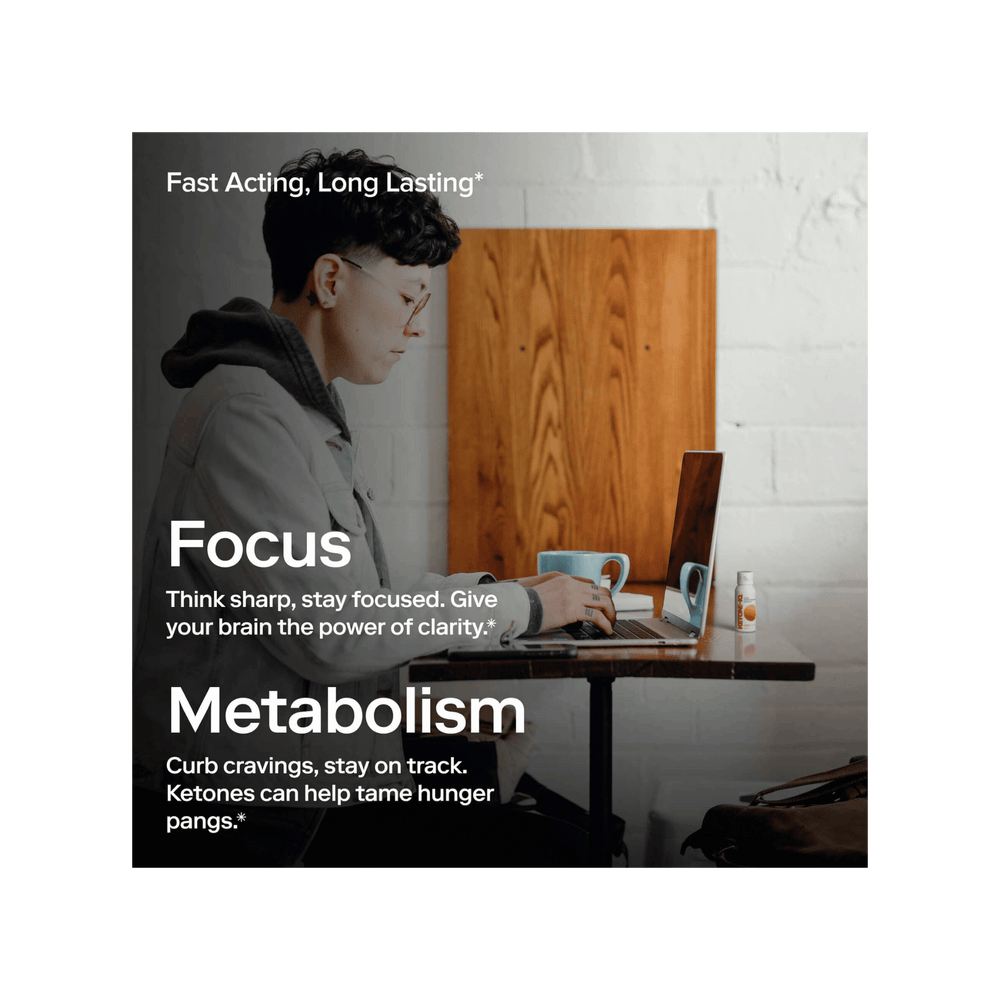 Fast Acting, Long Lasting*

Focus

Think sharp, stay focused. Give your brain the power of clarity.*

Metabolism

Curb cravings, stay on track. Ketones can help tame hunger pangs.*