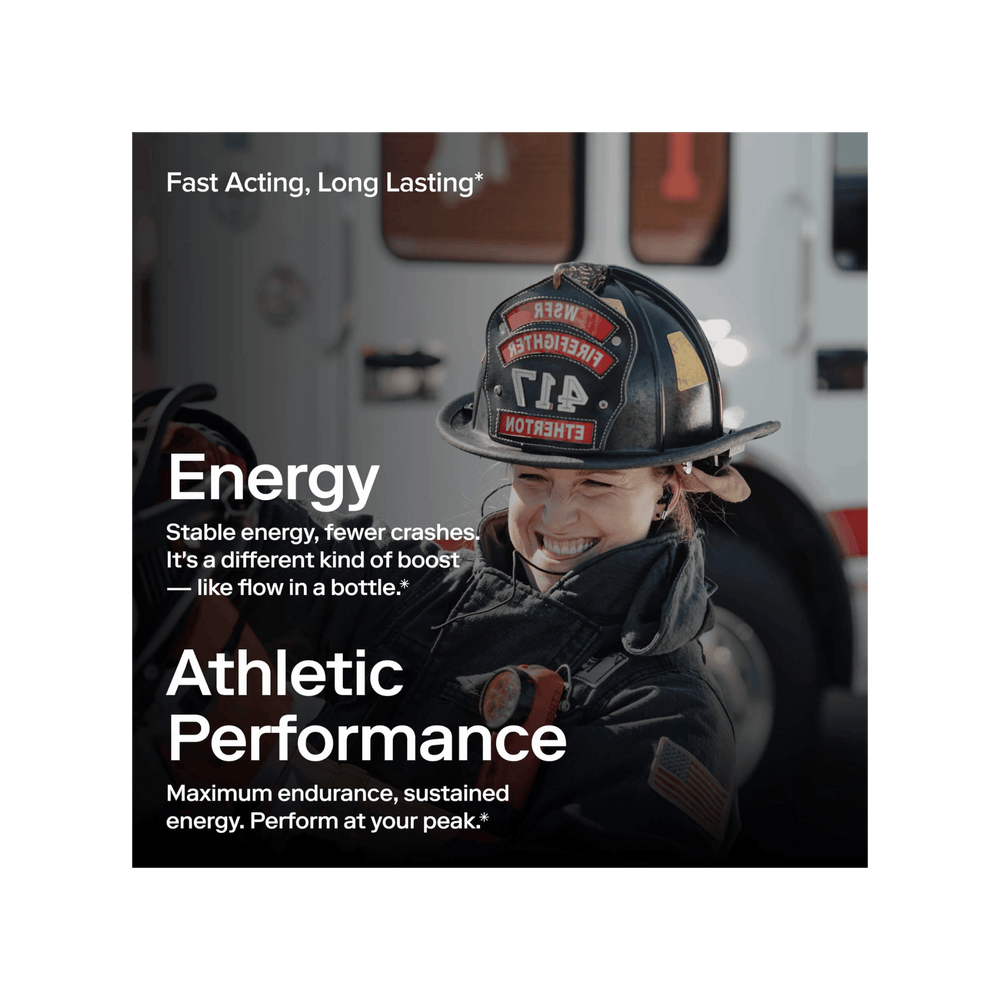 Fast Acting, Long Lasting*

WSFR
FIREFIGHTER
417
ETHERTON

Energy

Stable energy, fewer crashes. It's a different kind of boost — like flow in a bottle.*

Athletic Performance

Maximum endurance, sustained energy. Perform at your peak.*